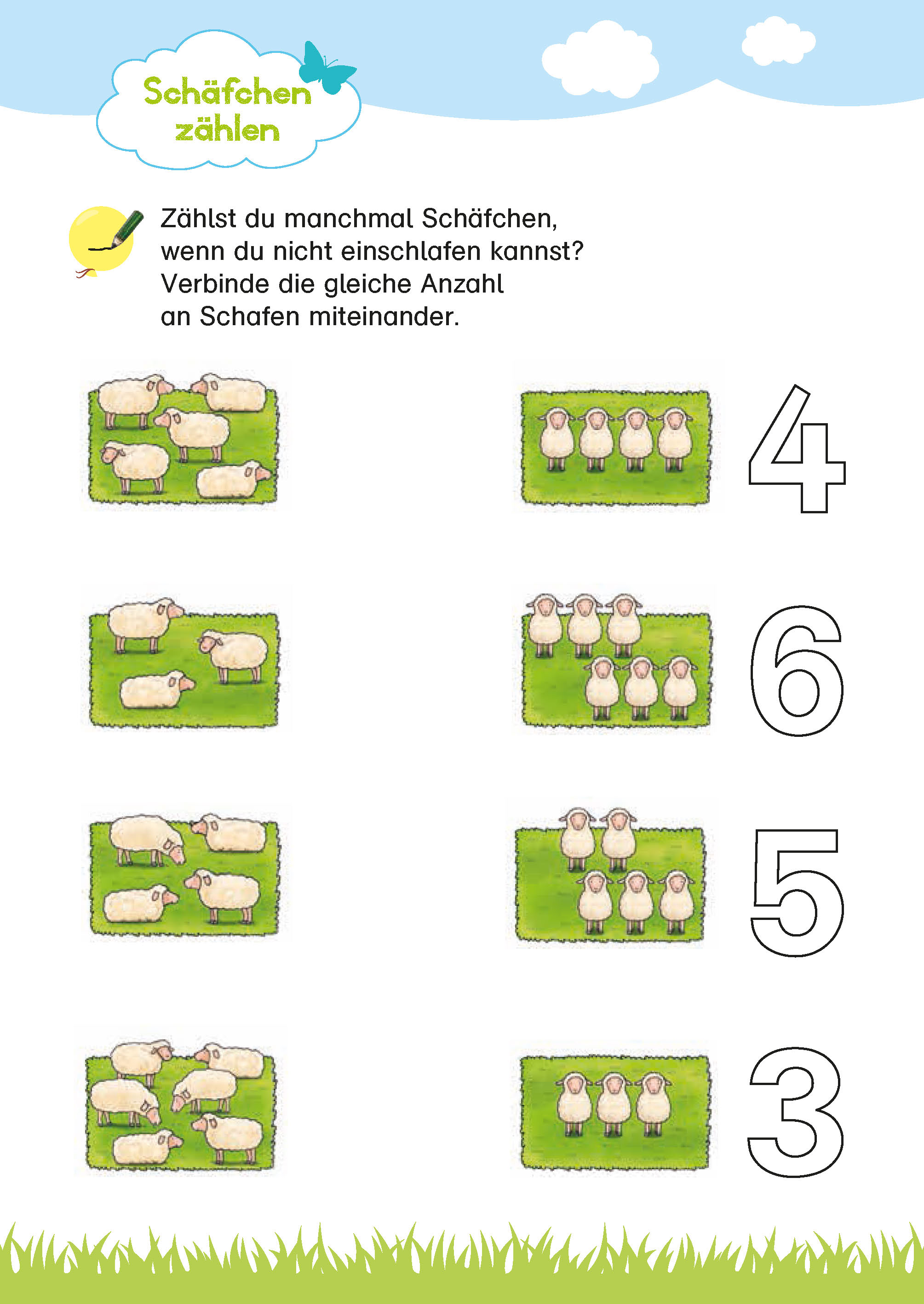 Schäfchen zählen

Zählst du manchmal Schäfchen, wenn du nicht einschlafen kannst? Verbinde die gleiche Anzahl an Schafen miteinander.

4

6

5

3