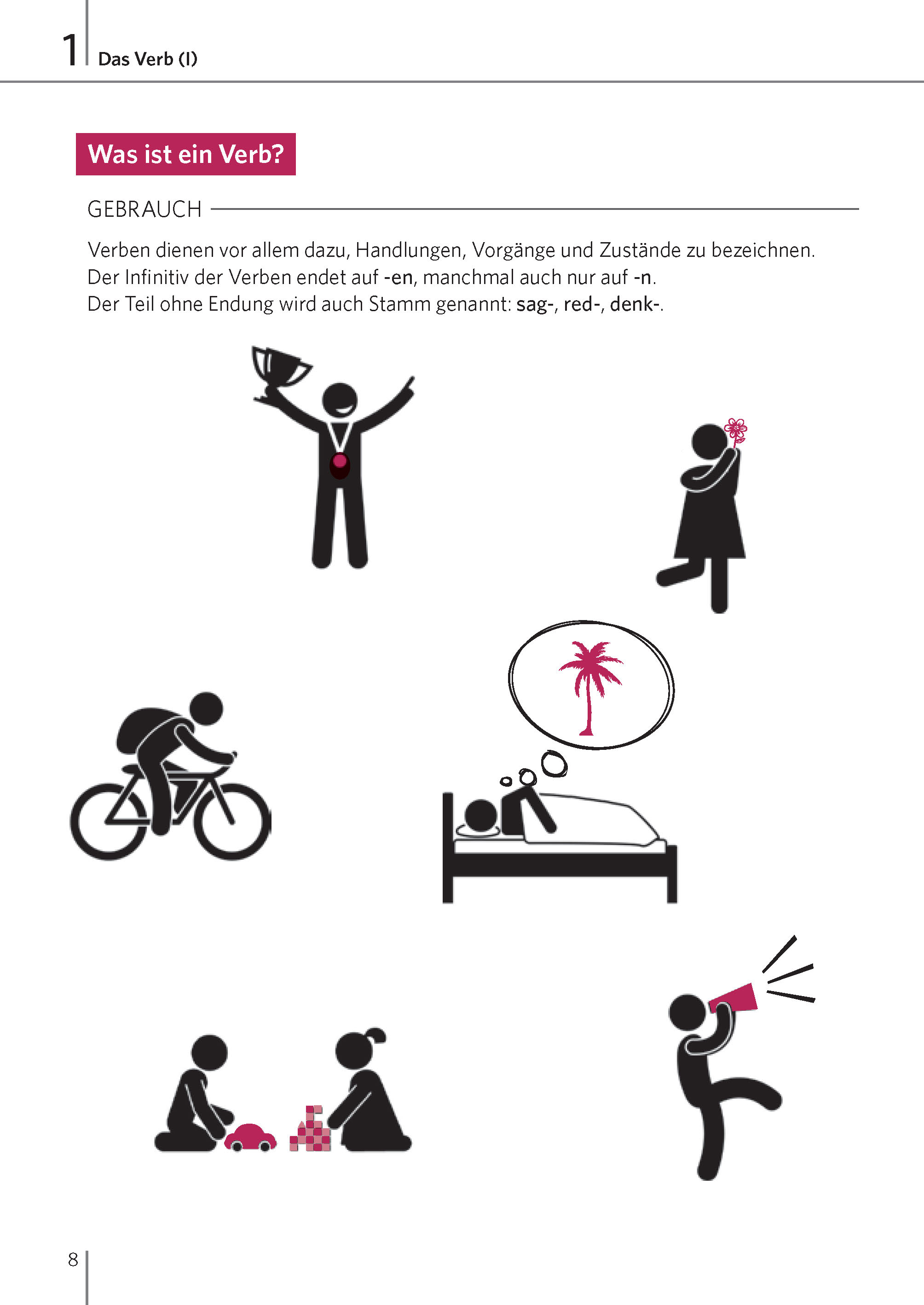 1 Das Verb (I)

Was ist ein Verb?

GEBRAUCH

Verben dienen vor allem dazu, Handlungen, Vorgänge und Zustände zu bezeichnen. Der Infinitiv der Verben endet auf -en, manchmal auch nur auf -n. Der Teil ohne Endung wird auch Stamm genannt: sag-, red-, denk-.

8