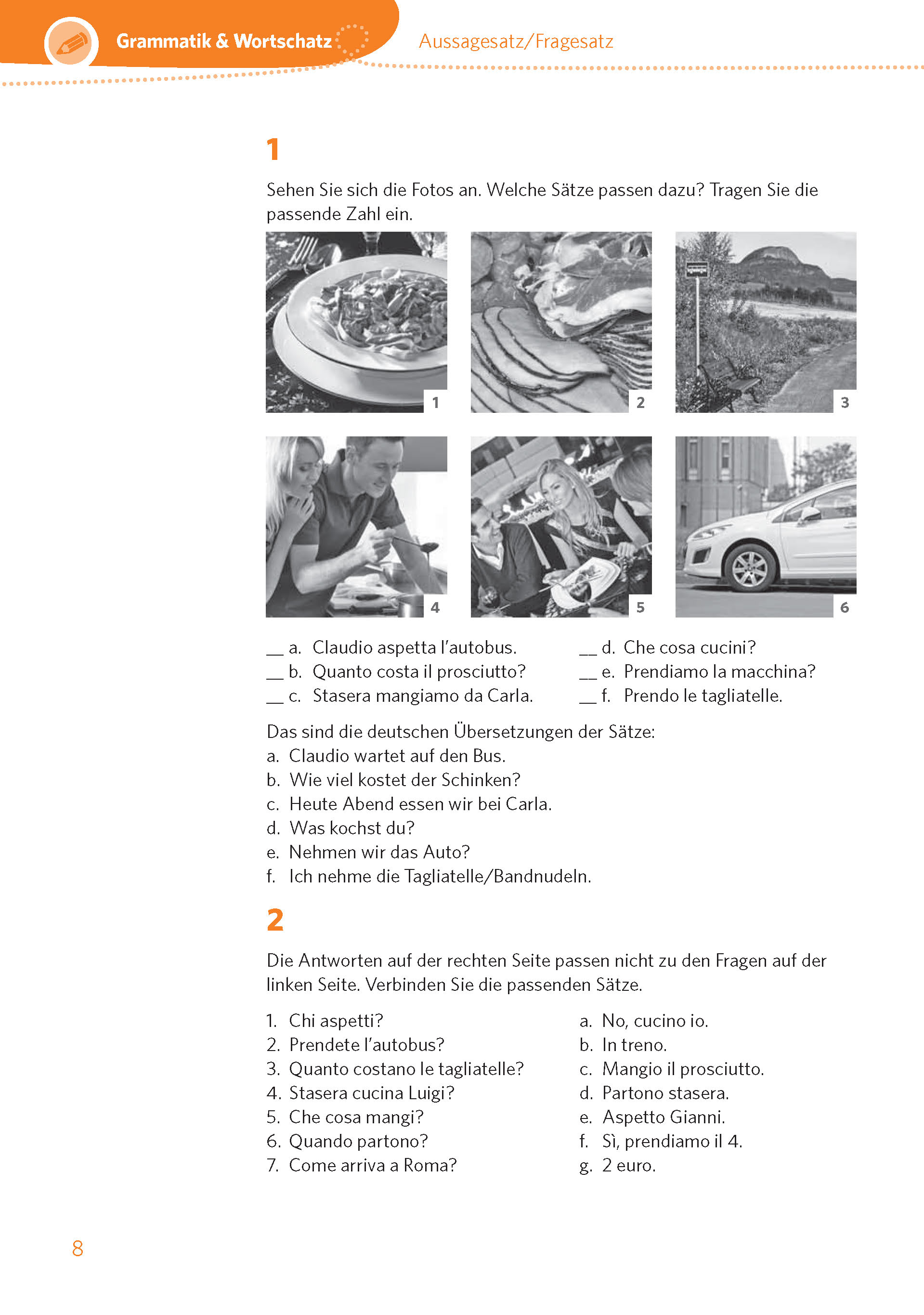 Grammatik & Wortschatz

Aussagesatz/Fragesatz

1

Sehen Sie sich die Fotos an. Welche Sätze passen dazu? Tragen Sie die passende Zahl ein.

1 2 3 4 5 6

__ a. Claudio aspetta l'autobus.
__ b. Quanto costa il prosciutto?
__ c. Stasera mangiamo da Carla.

__ d. Che cosa cucini?
__ e. Prendiamo la macchina?
__ f. Prendo le tagliatelle.

Das sind die deutschen Übersetzungen der Sätze:
a. Claudio wartet auf den Bus.
b. Wie viel kostet der Schinken?
c. Heute Abend essen wir bei Carla.
d. Was kochst du?
e. Nehmen wir das Auto?
f. Ich nehme die Tagliatelle/Bandnudeln.

2

Die Antworten auf der rechten Seite passen nicht zu den Fragen auf der linken Seite. Verbinden Sie die passenden Sätze.

1. Chi aspetti?
2. Prendete l'autobus?
3. Quanto costano le tagliatelle?
4. Stasera cucina Luigi?
5. Che cosa mangi?
6. Quando partono?
7. Come arriva a Roma?

a. No, cucino io.
b. In treno.
c. Mangio il prosciutto.
d. Partono stasera.
e. Aspetto Gianni.
f. Sì, prendiamo il 4.
g. 2 euro.

8