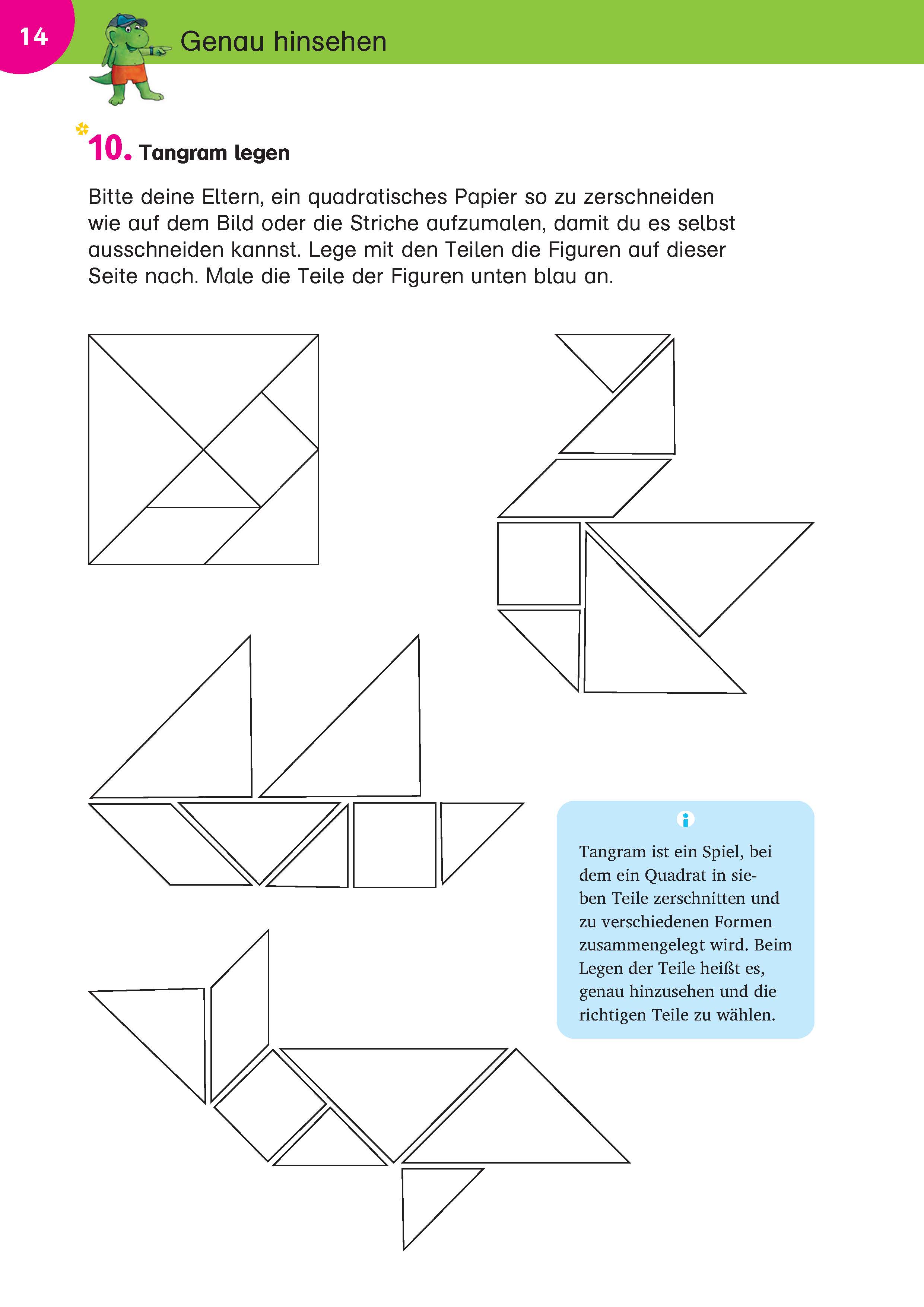 14

Genau hinsehen

10. Tangram legen

Bitte deine Eltern, ein quadratisches Papier so zu zerschneiden wie auf dem Bild oder die Striche aufzumalen, damit du es selbst ausschneiden kannst. Lege mit den Teilen die Figuren auf dieser Seite nach. Male die Teile der Figuren unten blau an.

i

Tangram ist ein Spiel, bei dem ein Quadrat in sieben Teile zerschnitten und zu verschiedenen Formen zusammengelegt wird. Beim Legen der Teile heißt es, genau hinzusehen und die richtigen Teile zu wählen.