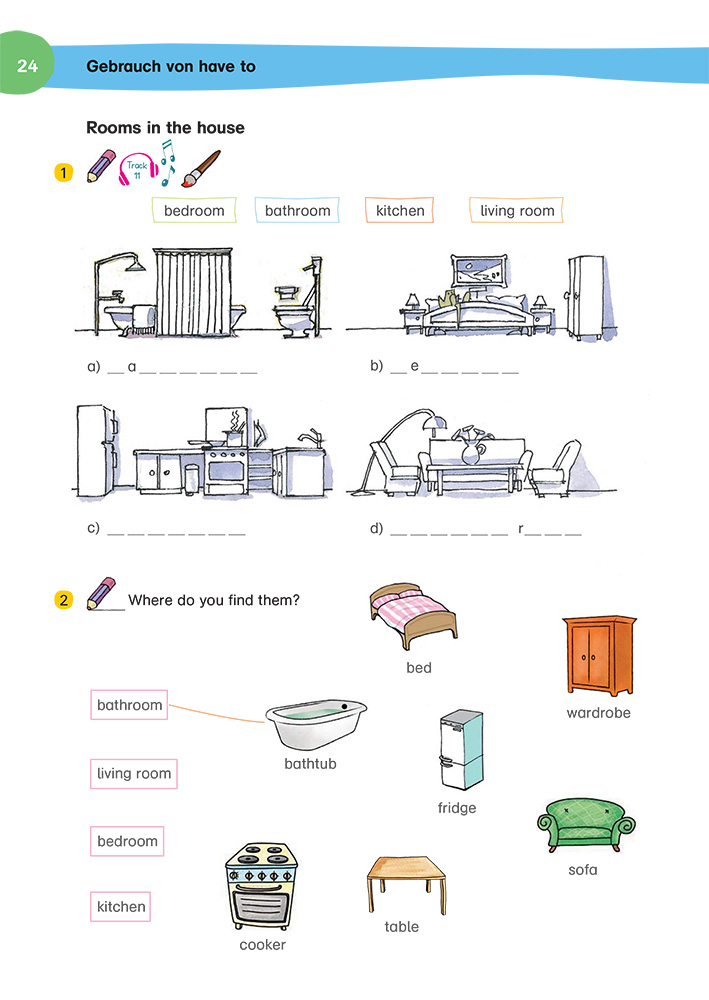 24 Gebrauch von have to

Rooms in the house

1 Track 11

bedroom bathroom kitchen living room

a) __ a __ __ __ __ __ __

b) __ e __ __ __ __ __

c) __ __ __ __ __ __ __

d) __ __ __ __ __ __ r __ __ __

2 Where do you find them?

bathroom

living room

bedroom

kitchen

bed

wardrobe

bathtub

fridge

sofa

cooker

table