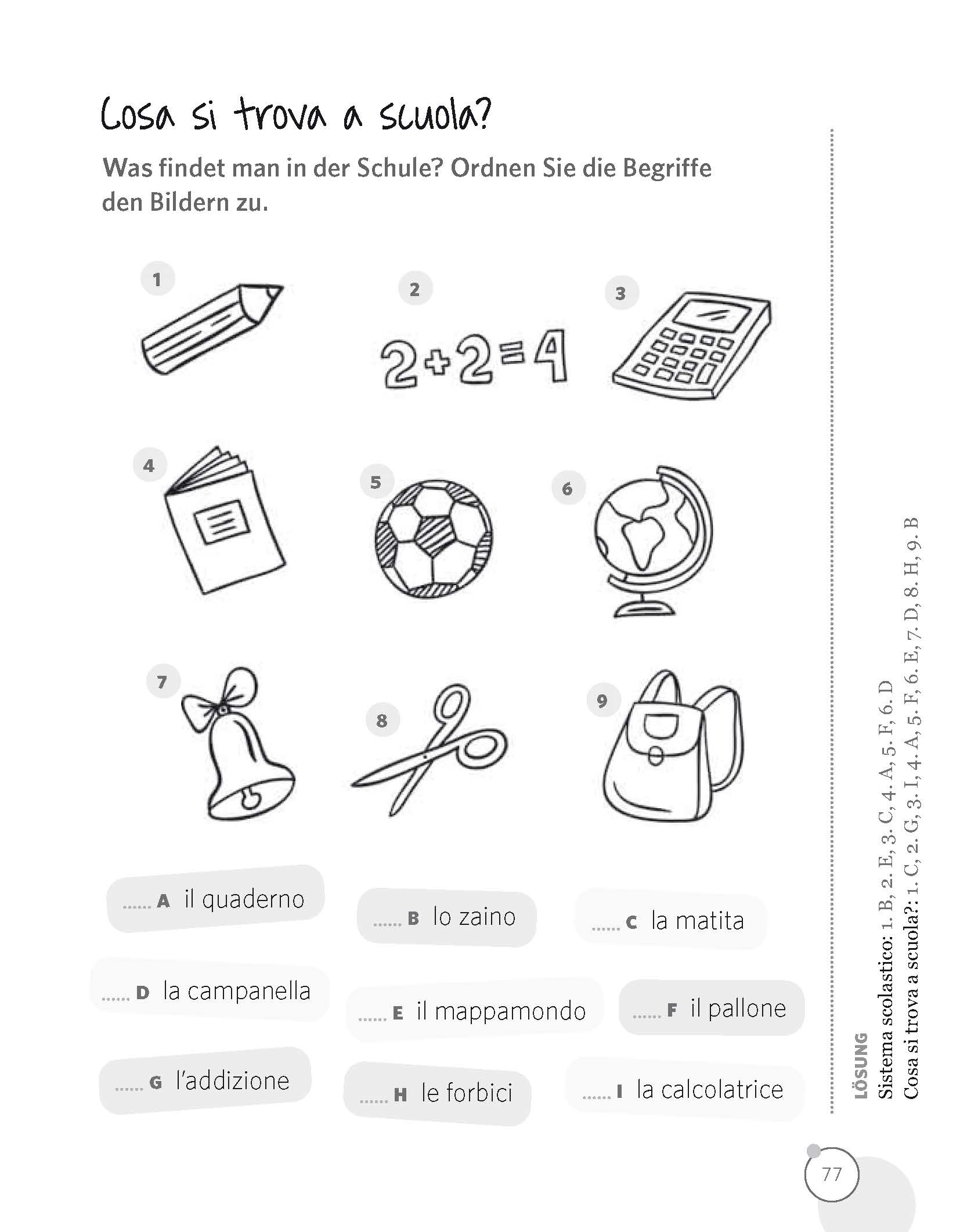 Cosa si trova a scuola?

Was findet man in der Schule? Ordnen Sie die Begriffe den Bildern zu.

1

2

$2+2=4$

3

4

5

6

7

8

9

...... A il quaderno

...... B lo zaino

...... C la matita

...... D la campanella

...... E il mappamondo

...... F il pallone

...... G l'addizione

...... H le forbici

...... I la calcolatrice

LÖSUNG
Sistema scolastico: 1. B, 2. E, 3. C, 4. A, 5. F, 6. D
Cosa si trova a scuola?: 1. C, 2. G, 3. I, 4. A, 5. F, 6. E, 7. D, 8. H, 9. B

77