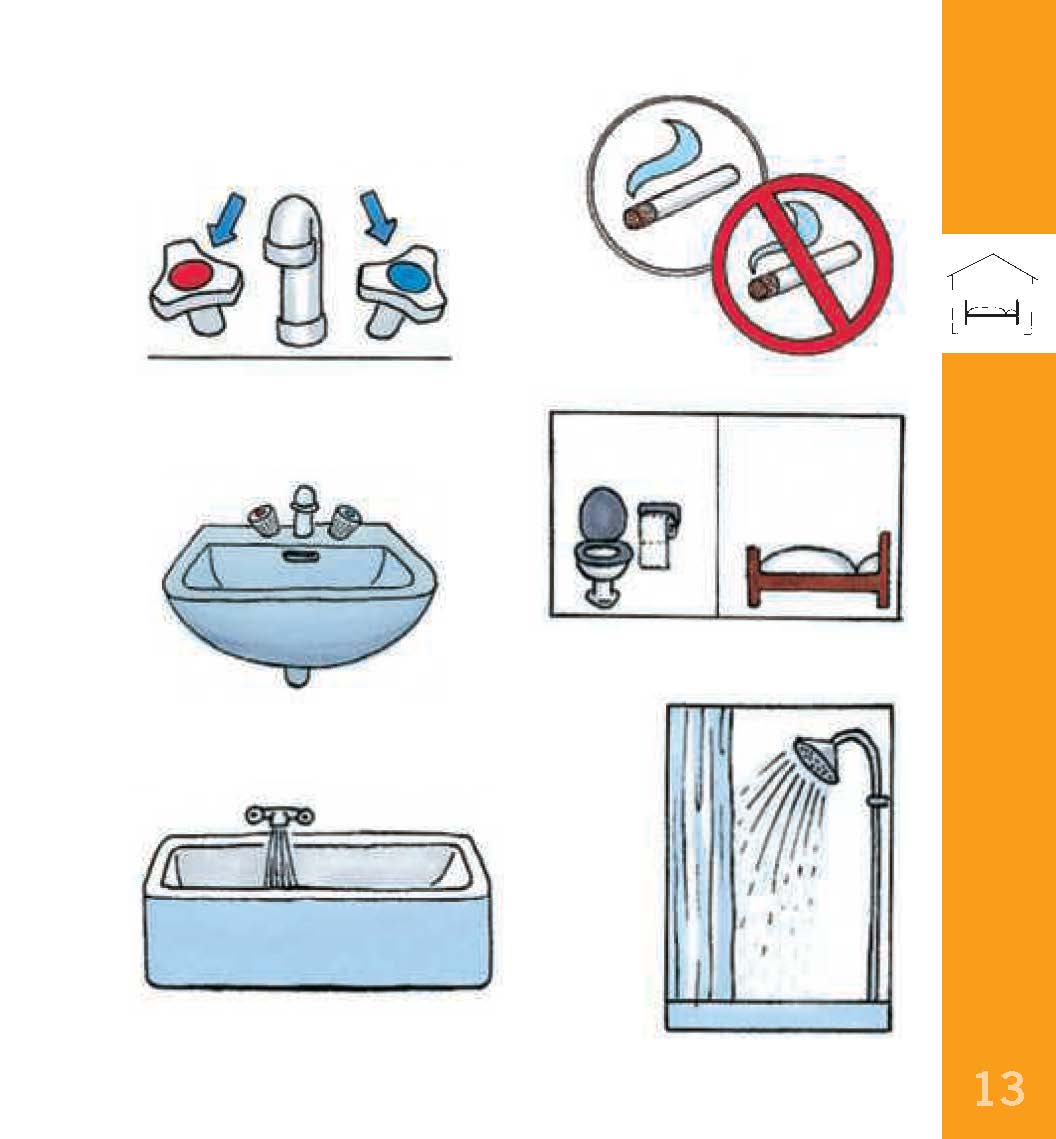 13