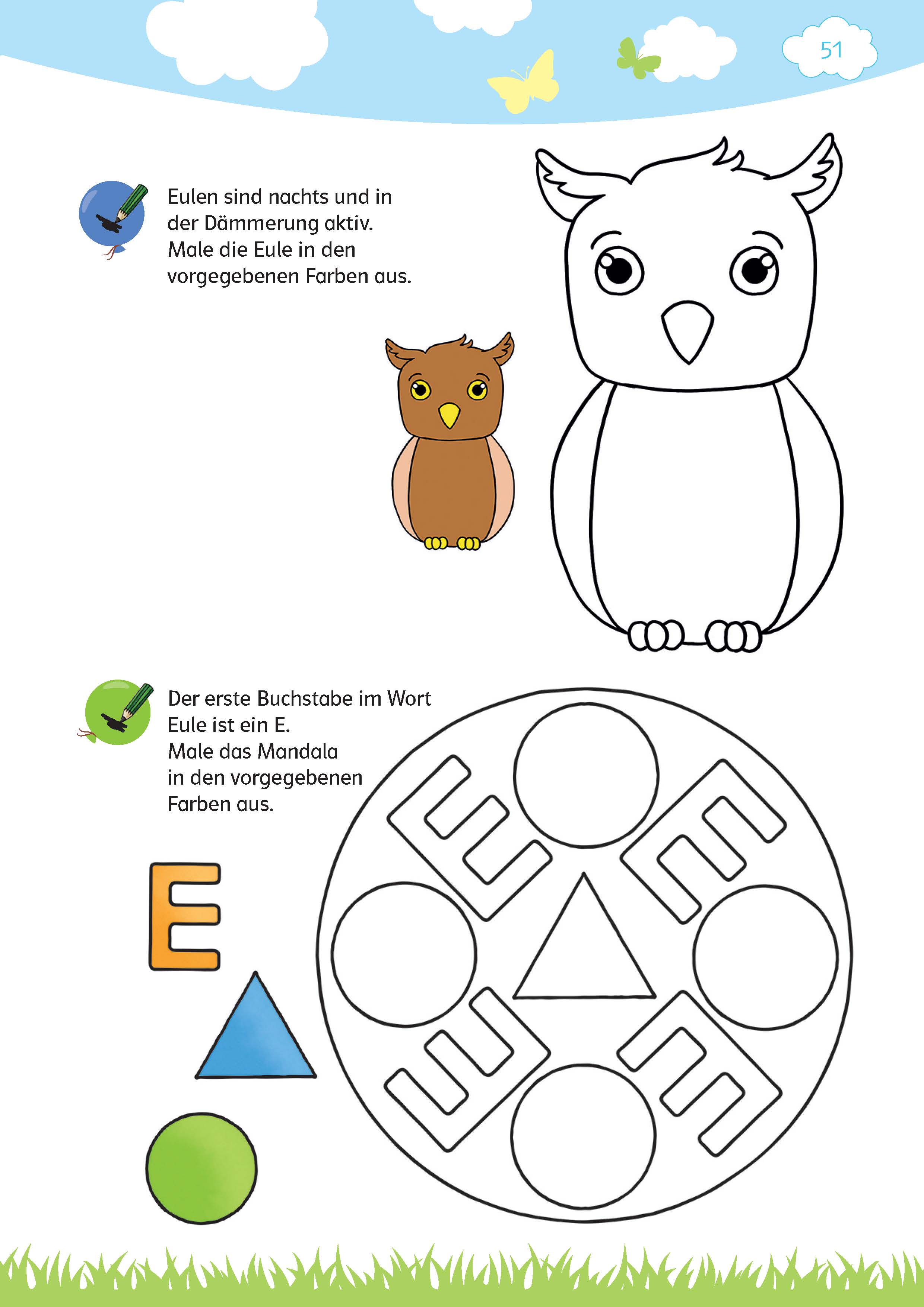 51

Eulen sind nachts und in der Dämmerung aktiv. Male die Eule in den vorgegebenen Farben aus.

Der erste Buchstabe im Wort Eule ist ein E. Male das Mandala in den vorgegebenen Farben aus.

E

E E E E