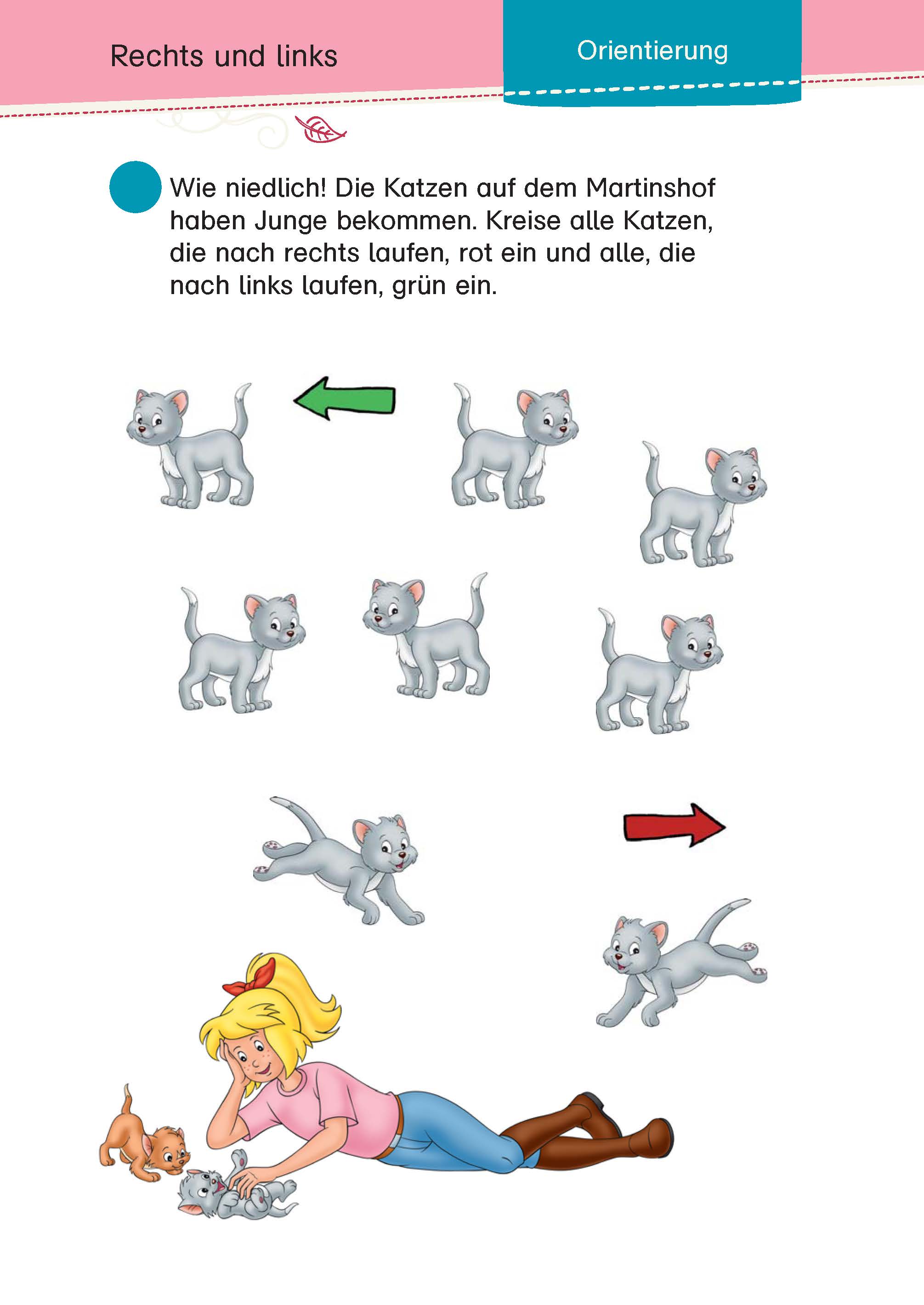 Rechts und links

Orientierung

Wie niedlich! Die Katzen auf dem Martinshof haben Junge bekommen. Kreise alle Katzen, die nach rechts laufen, rot ein und alle, die nach links laufen, grün ein.